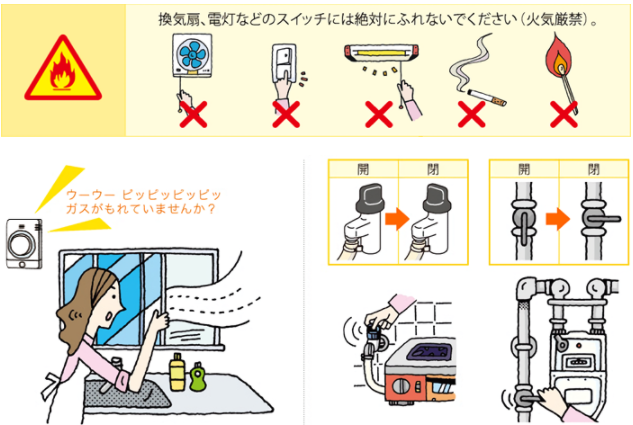 換気扇、電灯などのスイッチには絶対にふれないでください（火気厳禁）。

ウーウー ピッピッピッピッ
ガスがもれていませんか？

| 開 | 閉 |
|---|---|

| 開 | 閉 |
|---|---|